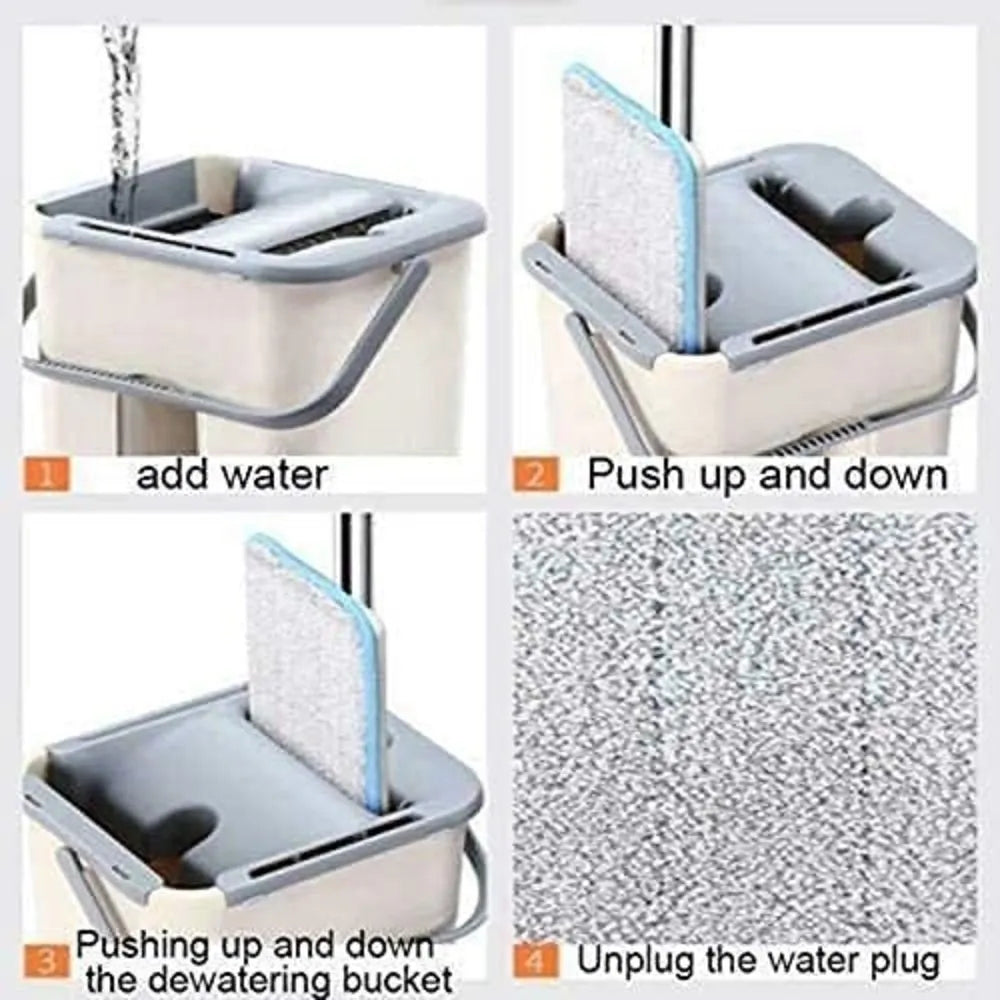 1 add water

2 Push up and down

3 Pushing up and down the dewatering bucket

4 Unplug the water plug